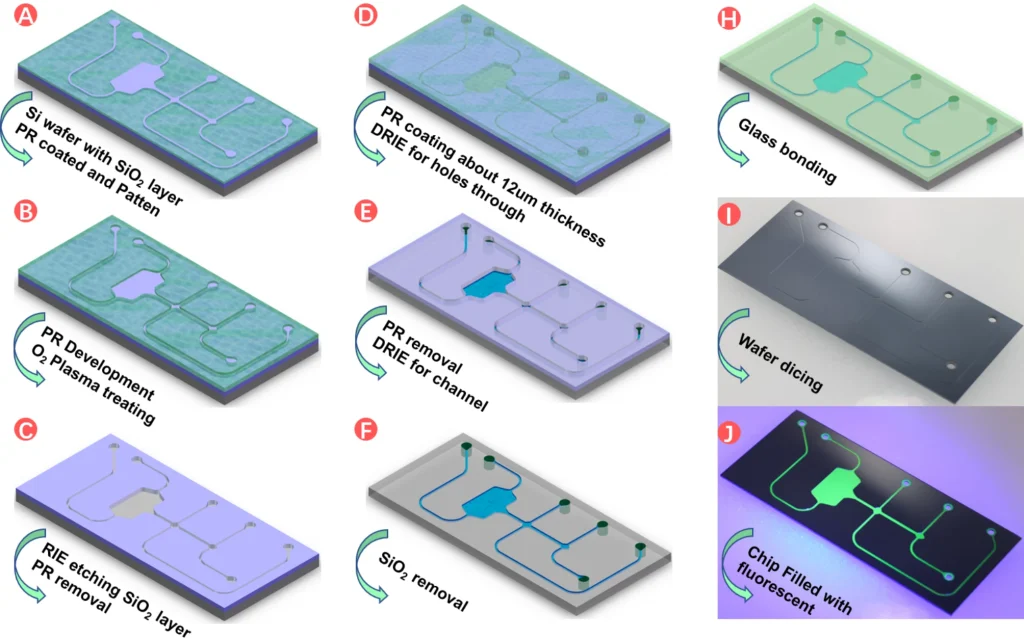 A

Si wafer with $SiO_2$ layer PR coated and Patten

B

PR Development $O_2$ Plasma treating

C

RIE etching $SiO_2$ layer PR removal

D

PR coating about 12um thickness DRIE for holes through

E

PR removal DRIE for channel

F

$SiO_2$ removal

H

Glass bonding

I

Wafer dicing

J

Chip Filled with fluorescent